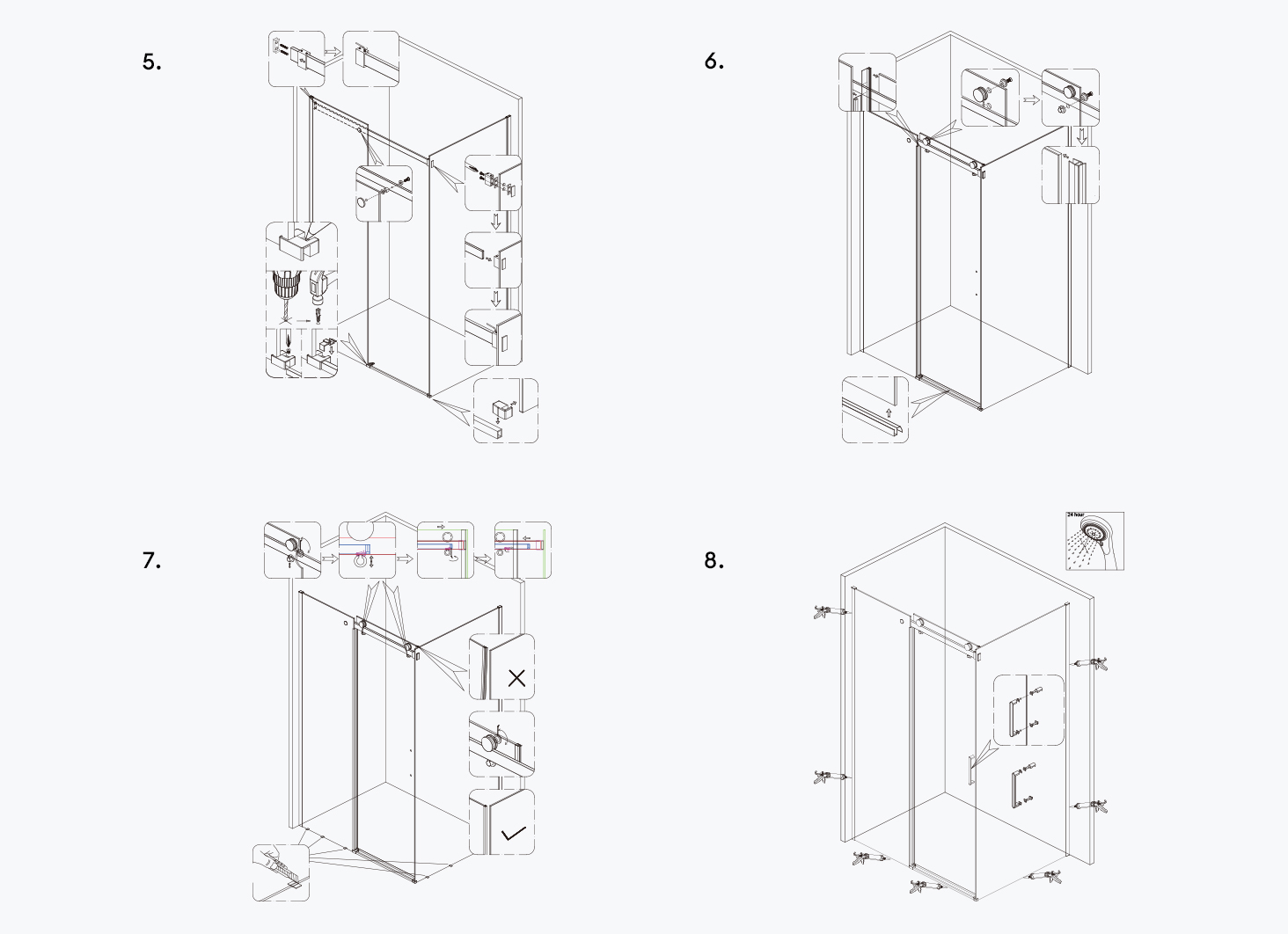 5.

6.

7.

8.

24 hour