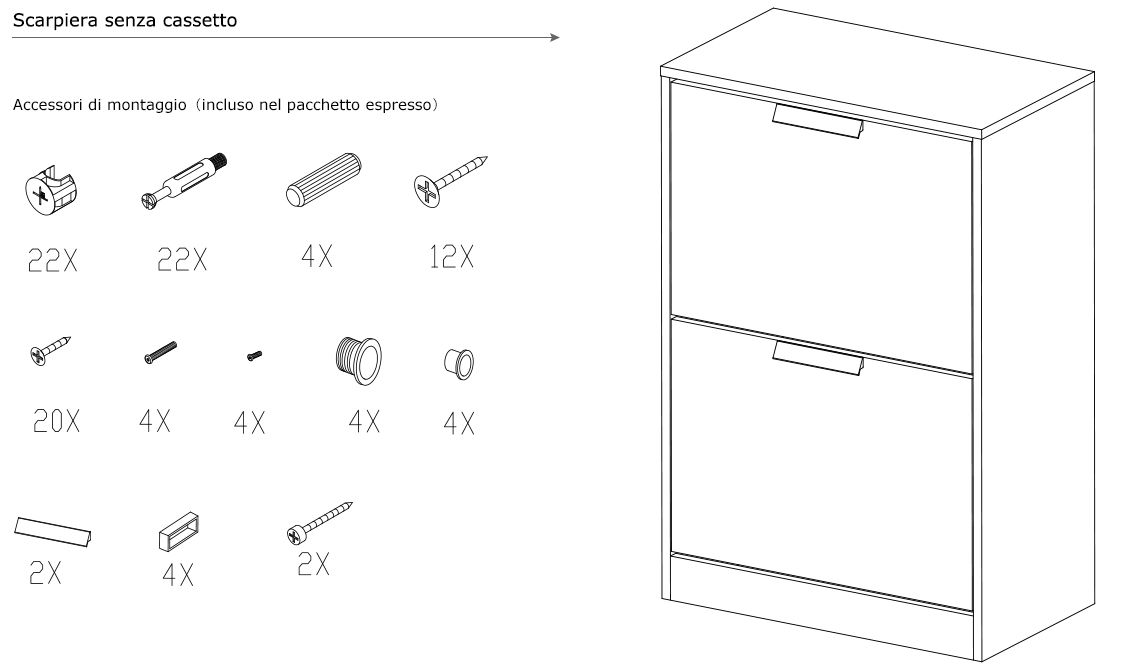 Scarpiera senza cassetto

Accessori di montaggio（incluso nel pacchetto espresso）

22X 22X 4X 12X

20X 4X 4X 4X 4X

2X 4X 2X