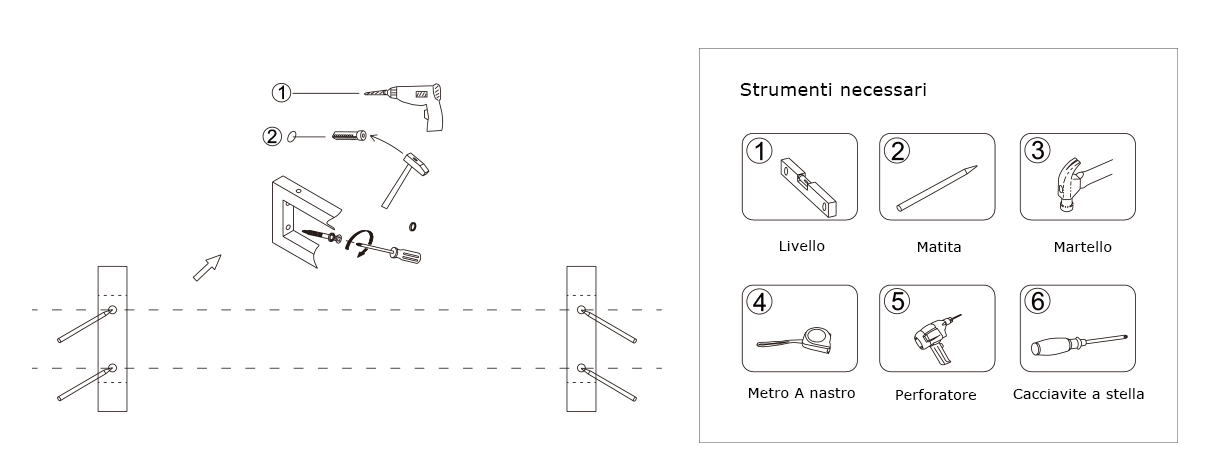 ①
②

Strumenti necessari

①
Livello

②
Matita

③
Martello

④
Metro A nastro

⑤
Perforatore

⑥
Cacciavite a stella