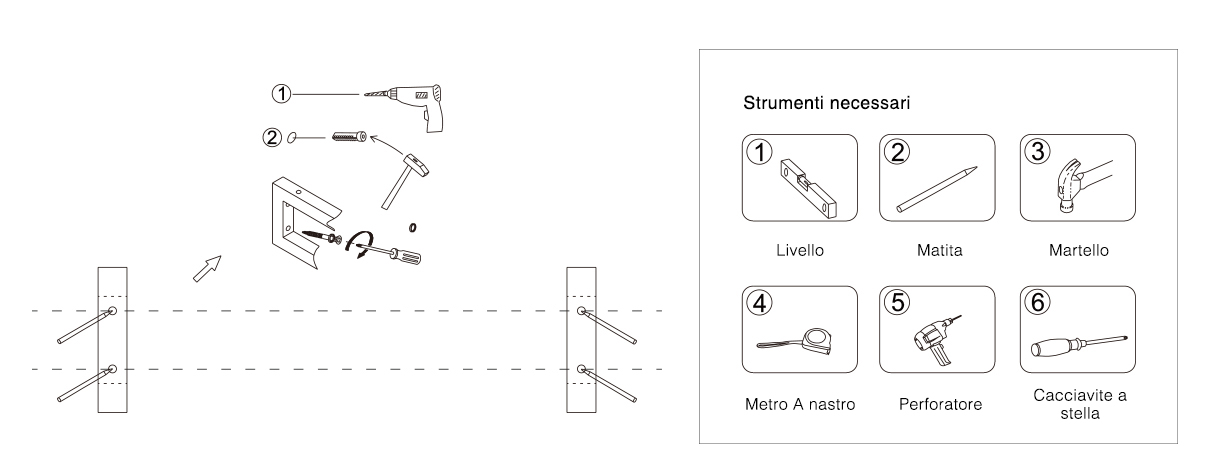 ①
②

Strumenti necessari

①
Livello

②
Matita

③
Martello

④
Metro A nastro

⑤
Perforatore

⑥
Cacciavite a stella