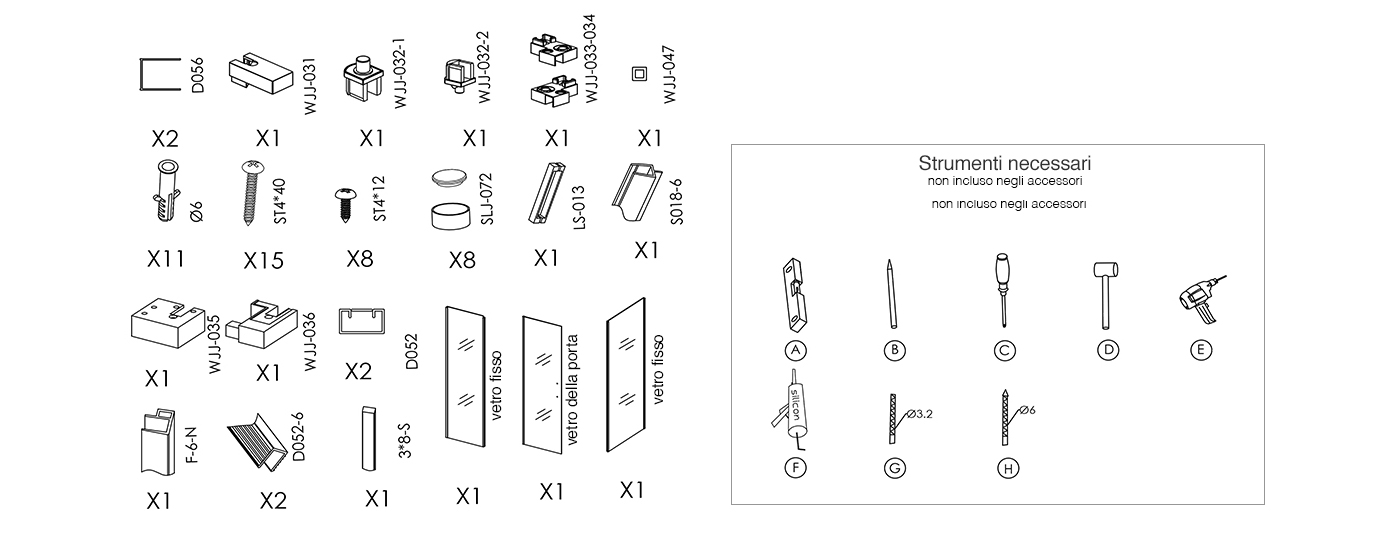 D056
X2
WJJ-031
X1
WJJ-032-1
X1
WJJ-032-2
X1
WJJ-033-034
X1
WJJ-047
X1

Ø6
X11
ST4*40
X15
ST4*12
X8
SLJ-072
X8
LS-013
X1
S018-6
X1

WJJ-035
X1
WJJ-036
X1
D052
X2
vetro fisso
X1
vetro della porta
X1
vetro fisso
X1

F-6-N
X1
D052-6
X2
3*8-S
X1

Strumenti necessari
non incluso negli accessori
non incluso negli accessori

A
B
C
D
E
silicon
F
Ø3.2
G
Ø6
H