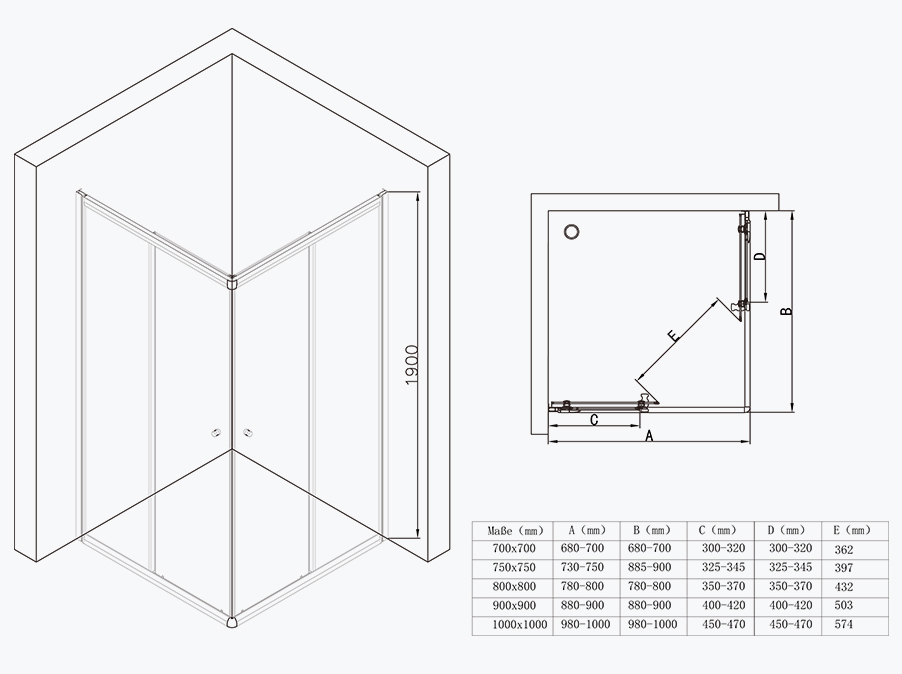 1900

D

B

E

C

A

| Maße (mm) | A (mm) | B (mm) | C (mm) | D (mm) | E (mm) |
|---|---|---|---|---|---|
| 700x700 | 680-700 | 680-700 | 300-320 | 300-320 | 362 |
| 750x750 | 730-750 | 885-900 | 325-345 | 325-345 | 397 |
| 800x800 | 780-800 | 780-800 | 350-370 | 350-370 | 432 |
| 900x900 | 880-900 | 880-900 | 400-420 | 400-420 | 503 |
| 1000x1000 | 980-1000 | 980-1000 | 450-470 | 450-470 | 574 |