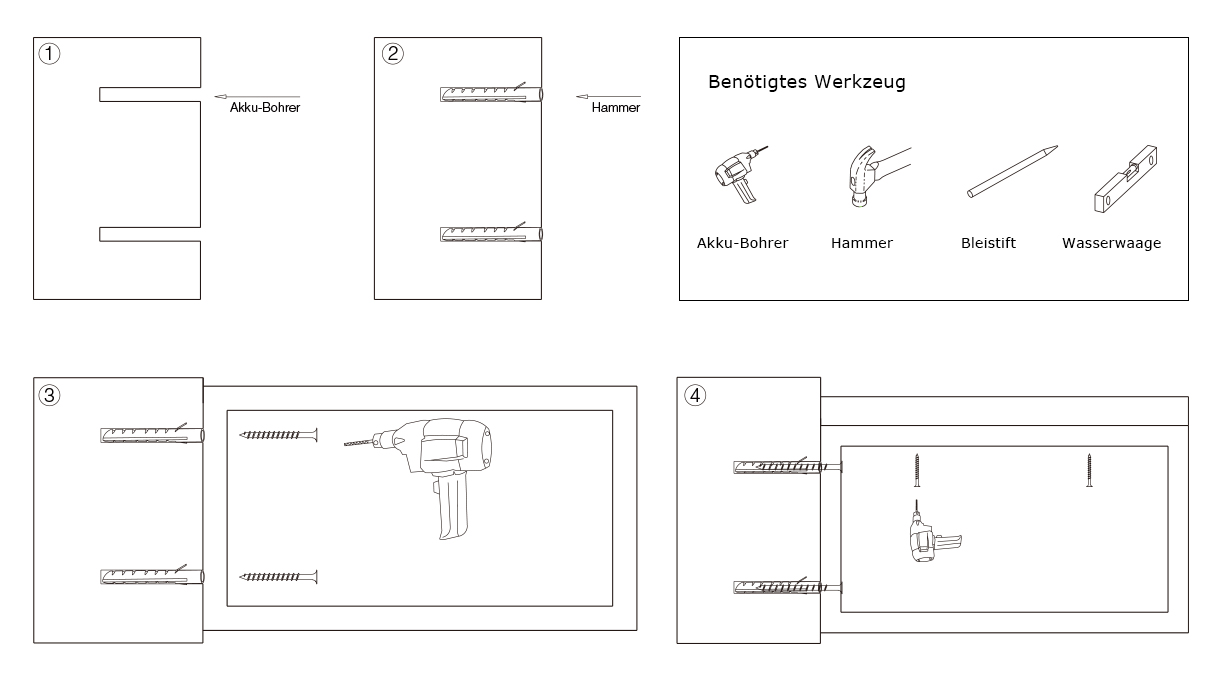 1
Akku-Bohrer

2
Hammer

Benötigtes Werkzeug

Akku-Bohrer
Hammer
Bleistift
Wasserwaage

3

4