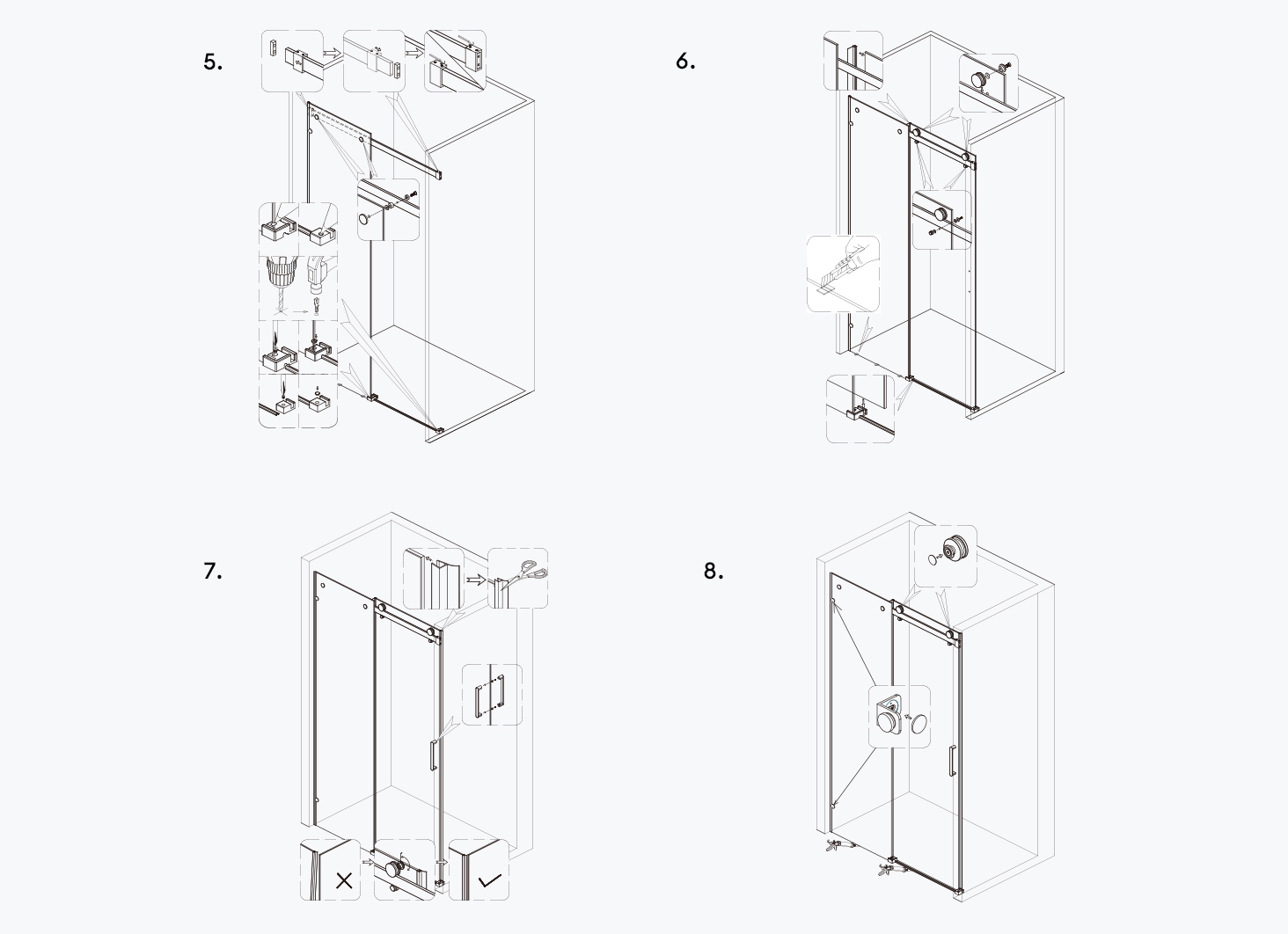 5.

6.

7.

8.