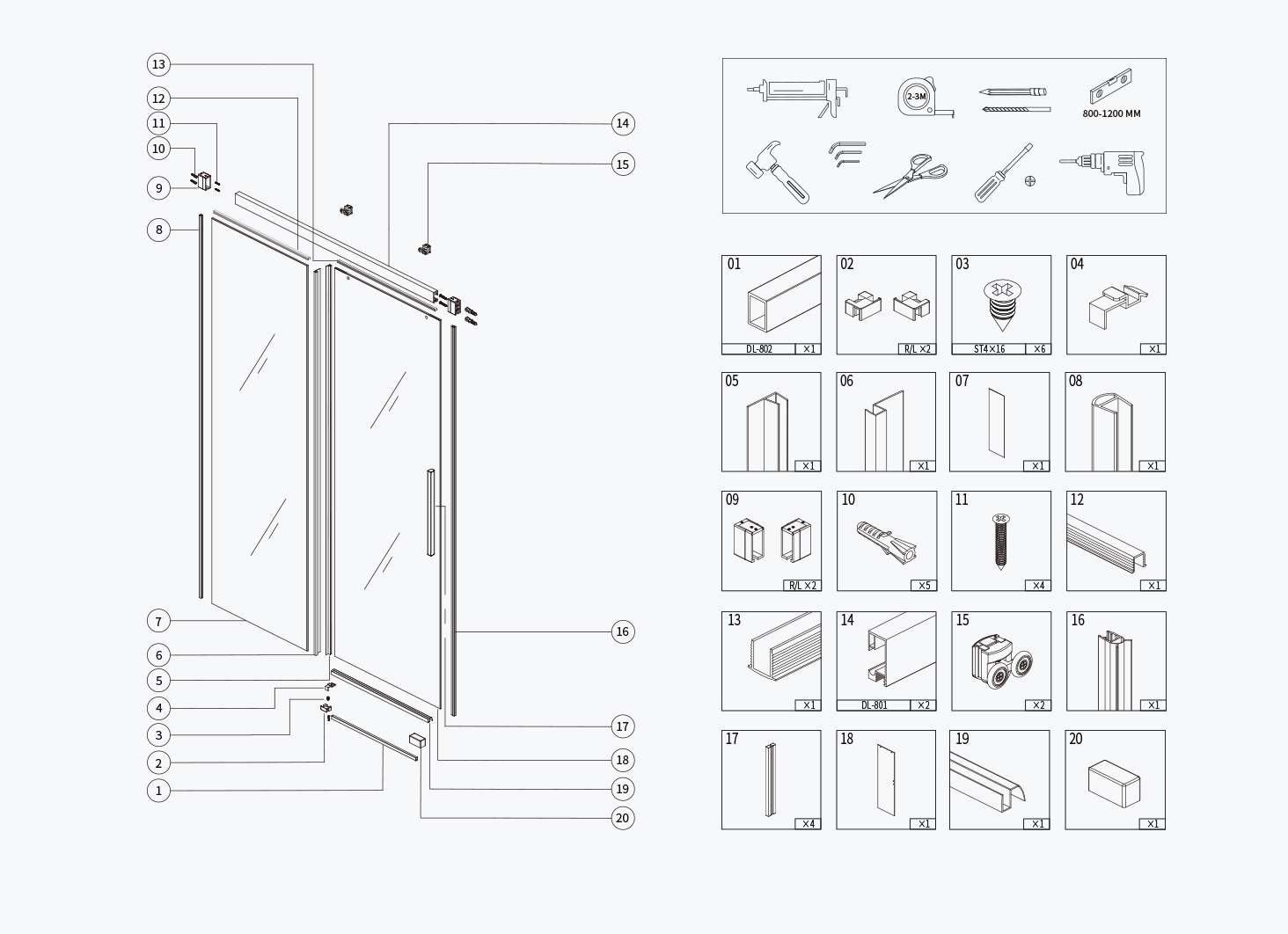 13
12
11
10
9
8
7
6
5
4
3
2
1
14
15
16
17
18
19
20

2-3M
800-1200 MM

01
DL-802 ×1

02
R/L ×2

03
ST4×16 ×6

04
×1

05
×1

06
×1

07
×1

08
×1

09
R/L ×2

10
×5

11
×4

12
×1

13
×1

14
DL-801 ×2

15
×2

16
×1

17
×4

18
×1

19
×1

20
×1