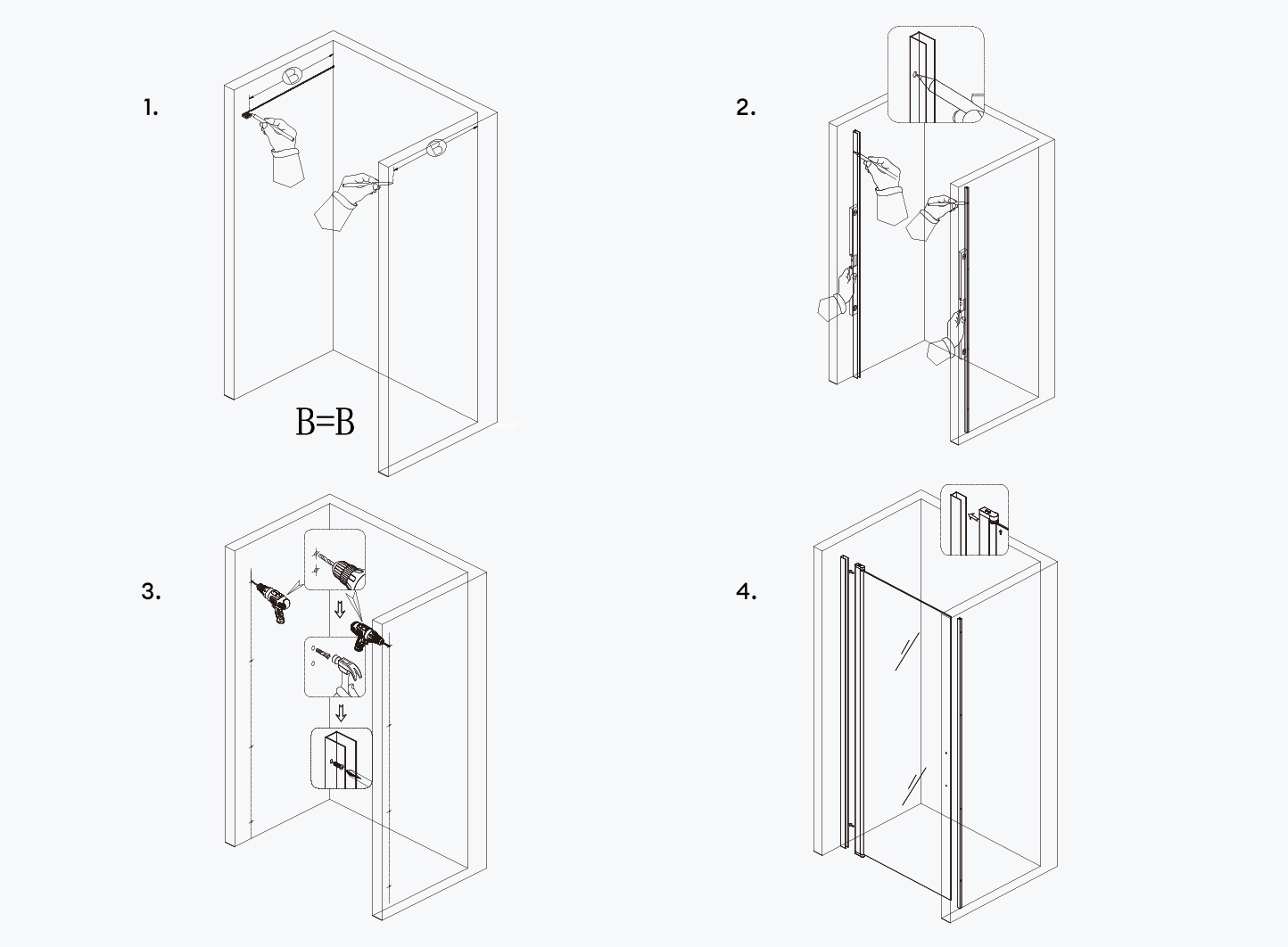 1.

B

B

B=B

2.

3.

4.