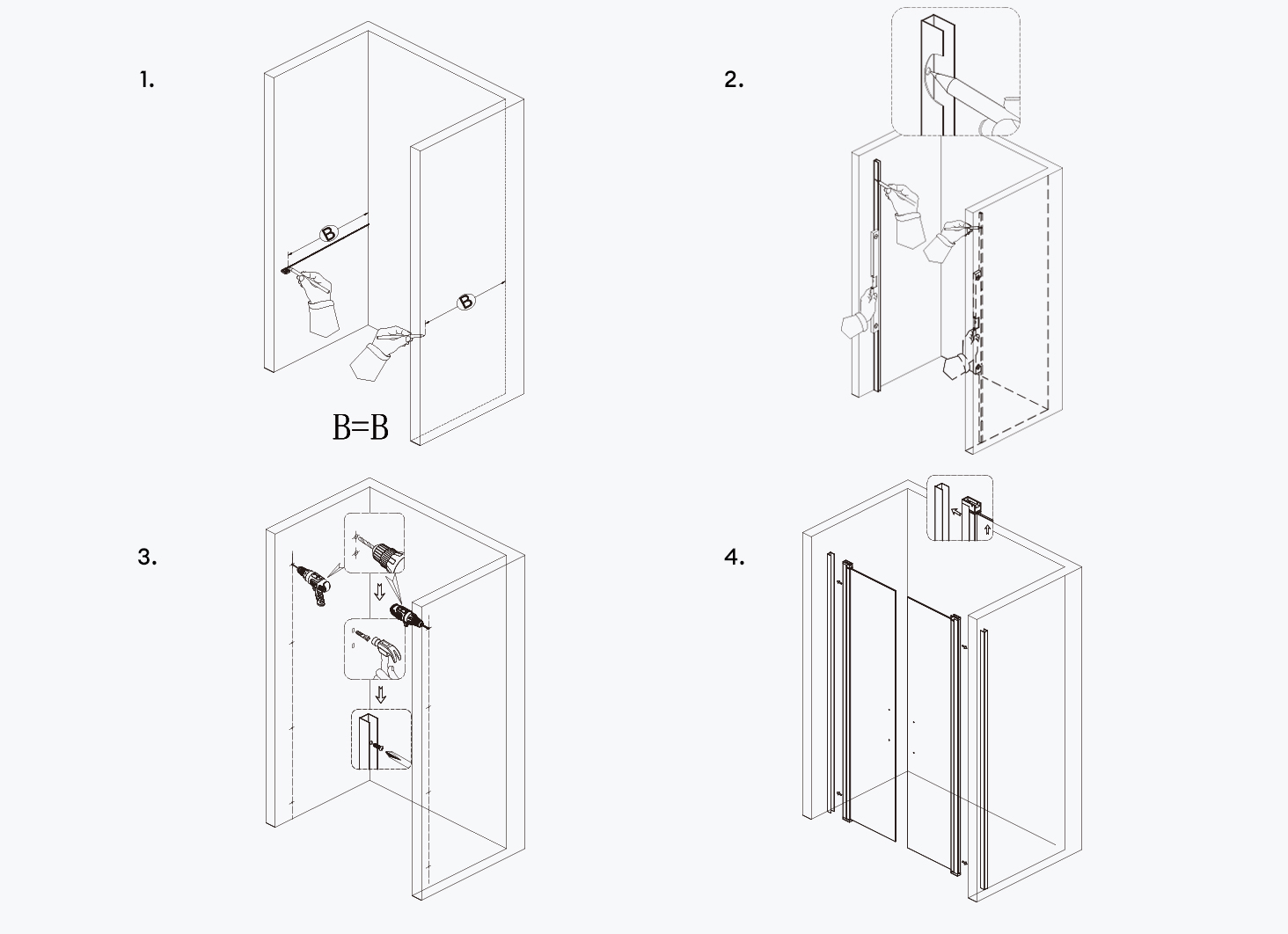 1.

B

B

B=B

2.

3.

4.