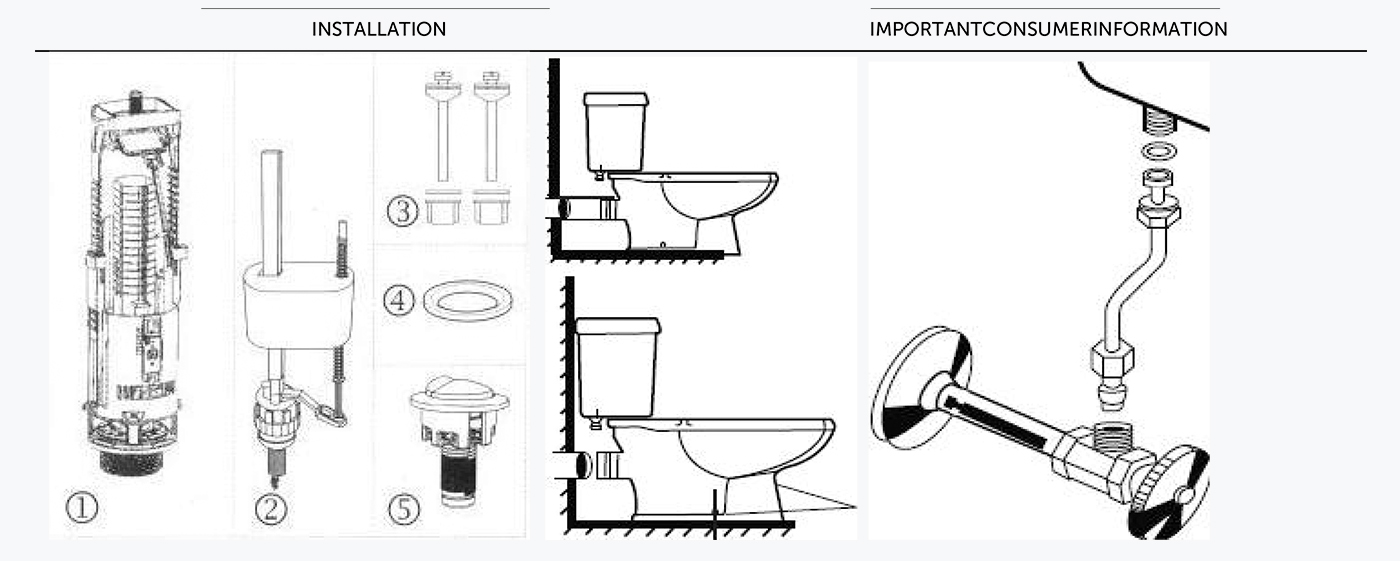 INSTALLATION

IMPORTANTCONSUMERINFORMATION

①

②

③

④

⑤