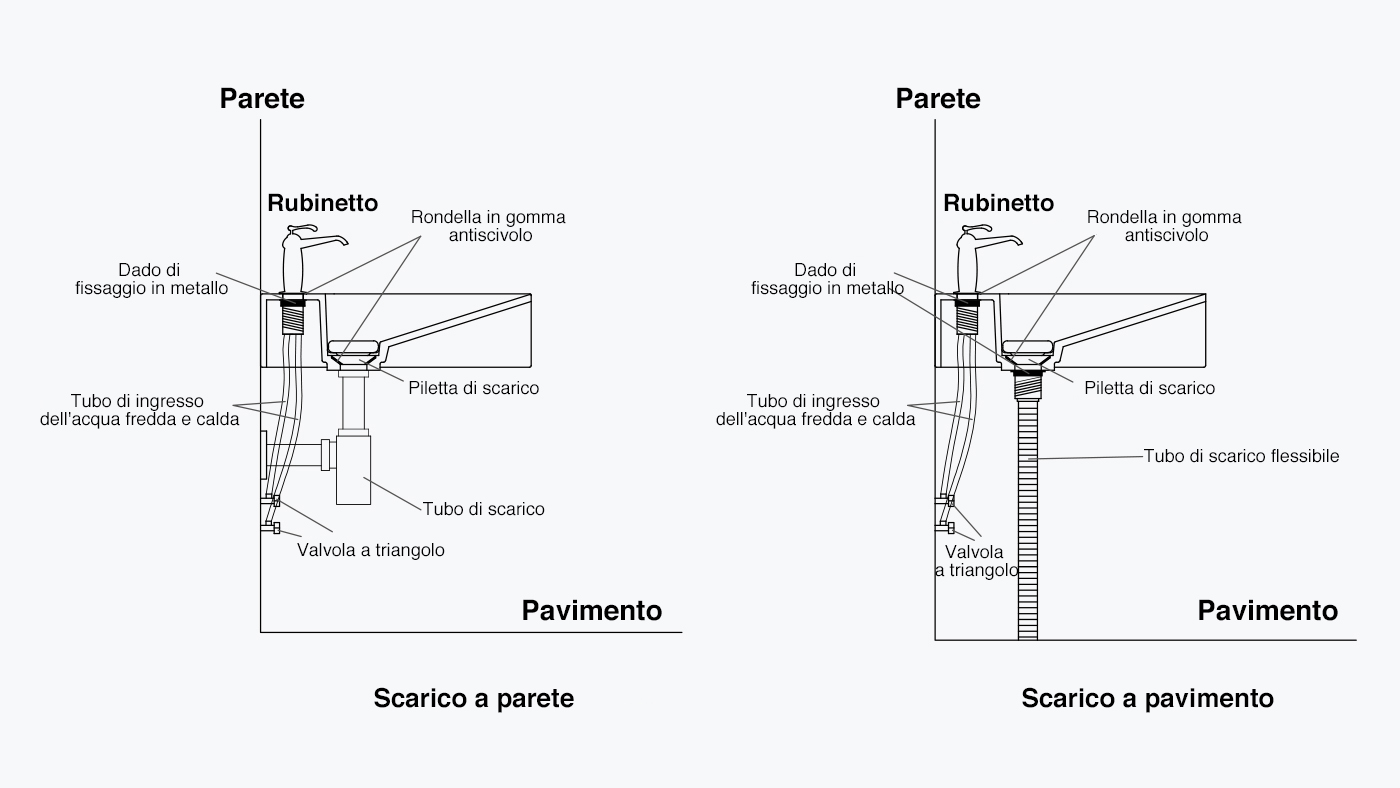 Parete

Rubinetto

Rondella in gomma antiscivolo

Dado di fissaggio in metallo

Piletta di scarico

Tubo di ingresso dell'acqua fredda e calda

Tubo di scarico

Valvola a triangolo

Pavimento

Scarico a parete

Parete

Rubinetto

Rondella in gomma antiscivolo

Dado di fissaggio in metallo

Piletta di scarico

Tubo di ingresso dell'acqua fredda e calda

Tubo di scarico flessibile

Valvola a triangolo

Pavimento

Scarico a pavimento